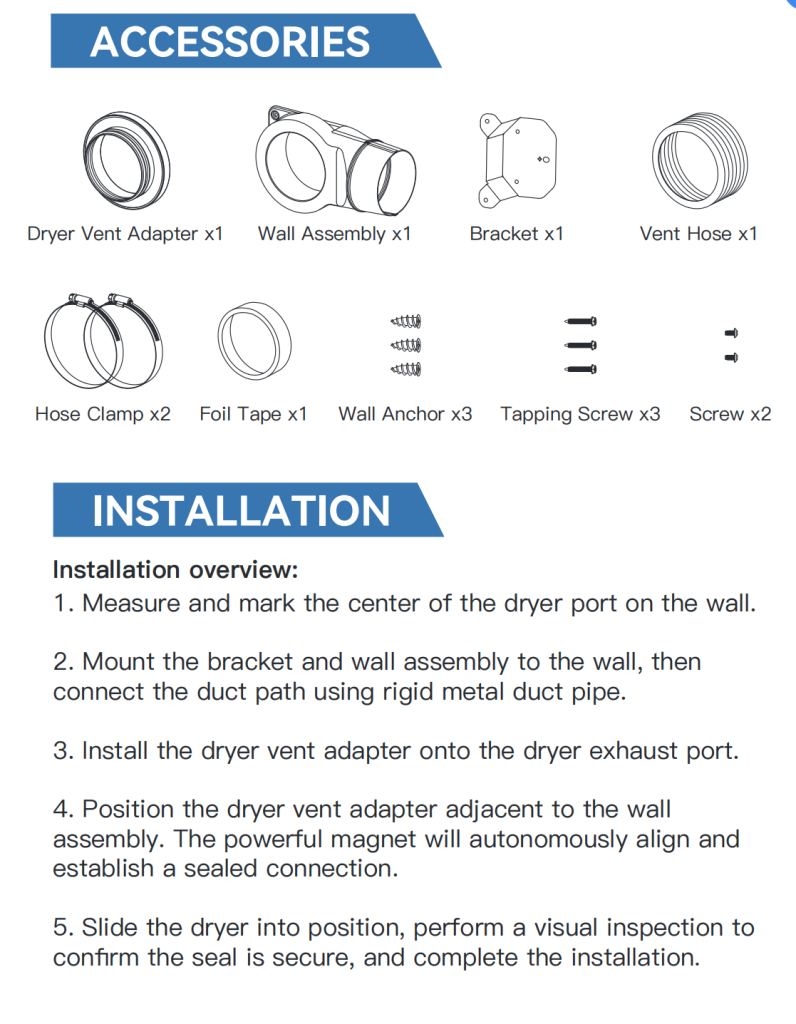 ACCESSORIES

Dryer Vent Adapter x1
Wall Assembly x1
Bracket x1
Vent Hose x1

Hose Clamp x2
Foil Tape x1
Wall Anchor x3
Tapping Screw x3
Screw x2

INSTALLATION

Installation overview:
1. Measure and mark the center of the dryer port on the wall.

2. Mount the bracket and wall assembly to the wall, then connect the duct path using rigid metal duct pipe.

3. Install the dryer vent adapter onto the dryer exhaust port.

4. Position the dryer vent adapter adjacent to the wall assembly. The powerful magnet will autonomously align and establish a sealed connection.

5. Slide the dryer into position, perform a visual inspection to confirm the seal is secure, and complete the installation.