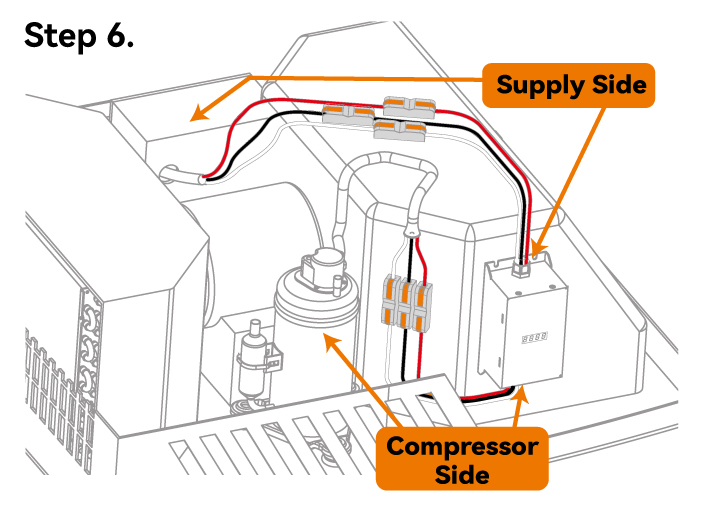 Step 6.

Supply Side

Compressor Side